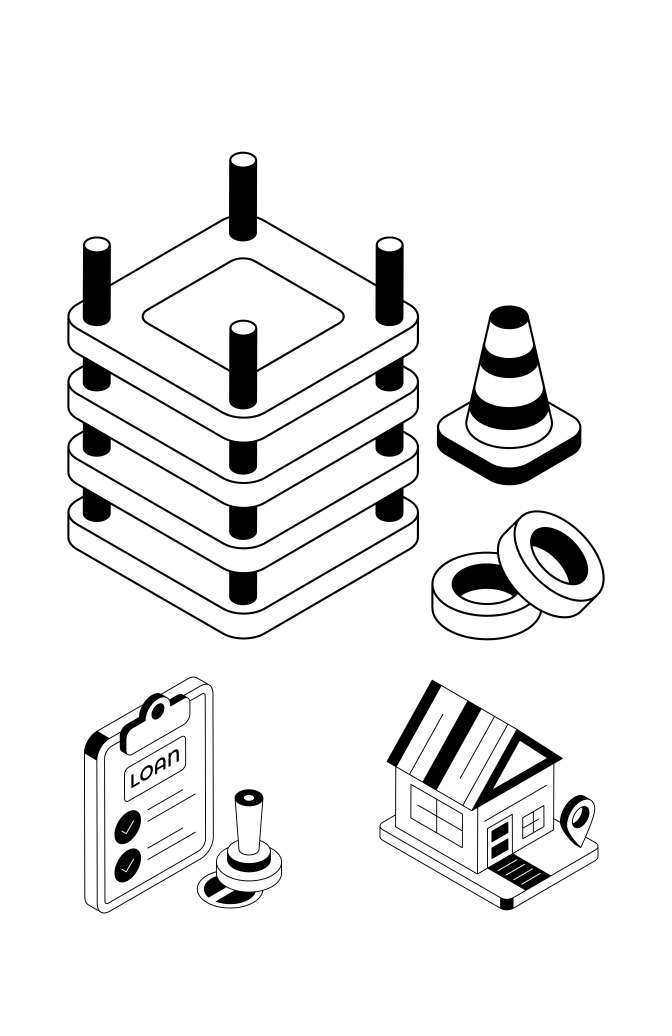 LOAN