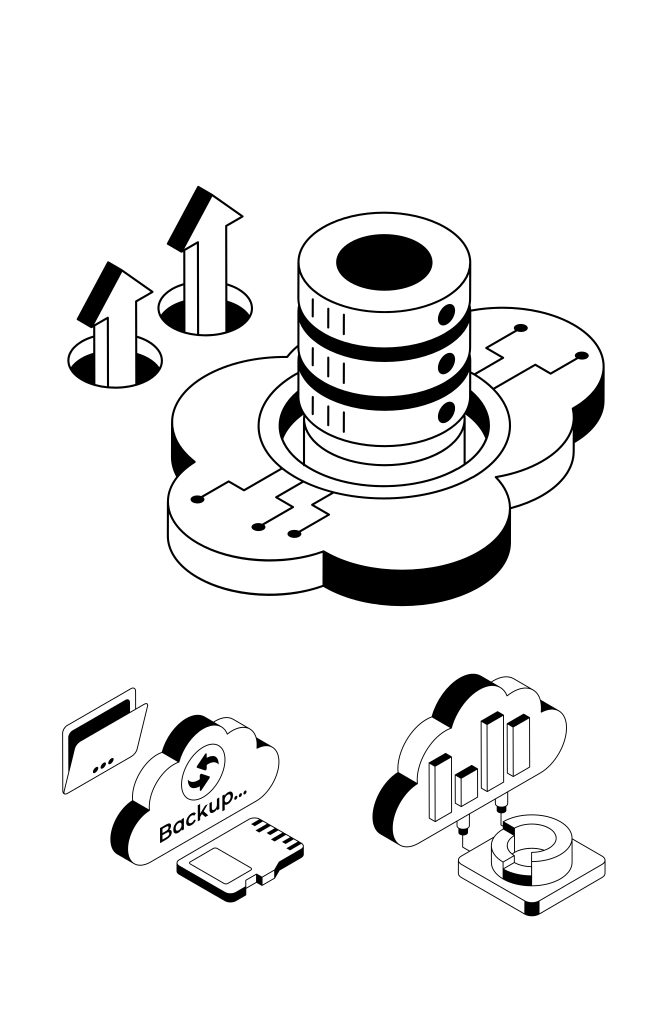 Backup...