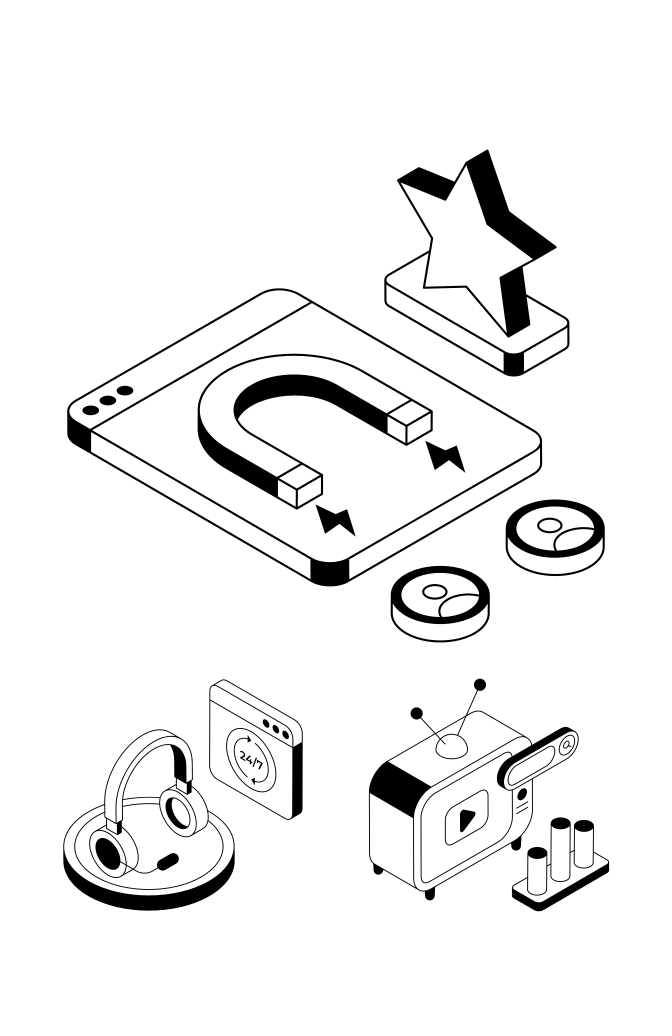 24/7